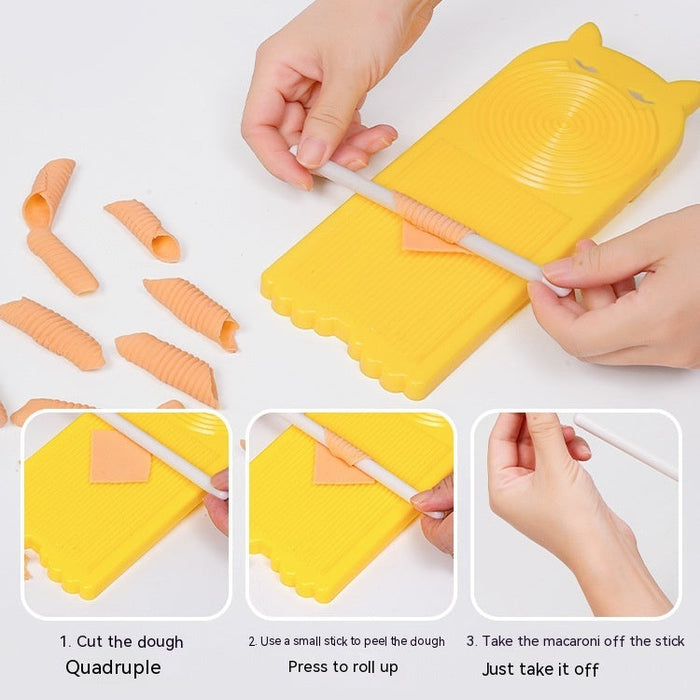 1. Cut the dough
Quadruple

2. Use a small stick to peel the dough
Press to roll up

3. Take the macaroni off the stick
Just take it off