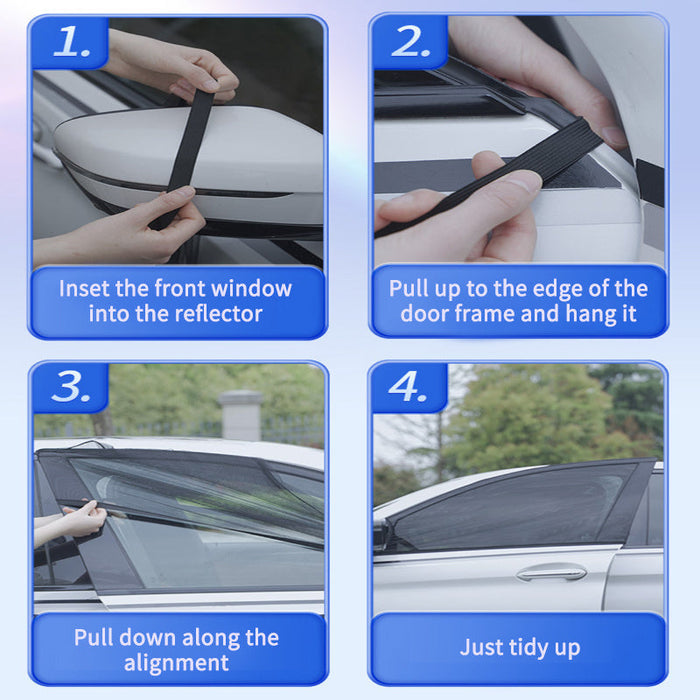 1.

Inset the front window into the reflector

2.

Pull up to the edge of the door frame and hang it

3.

Pull down along the alignment

4.

Just tidy up