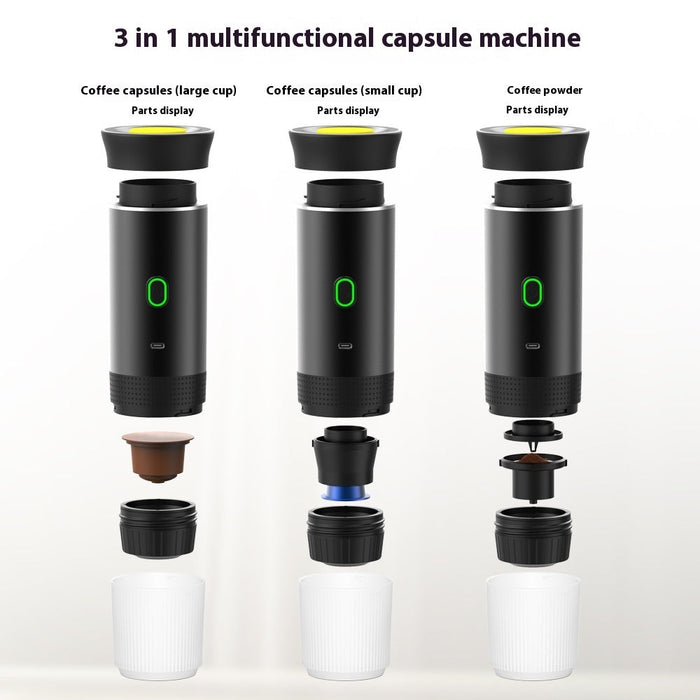 3 in 1 multifunctional capsule machine

Coffee capsules (large cup)
Parts display

Coffee capsules (small cup)
Parts display

Coffee powder
Parts display